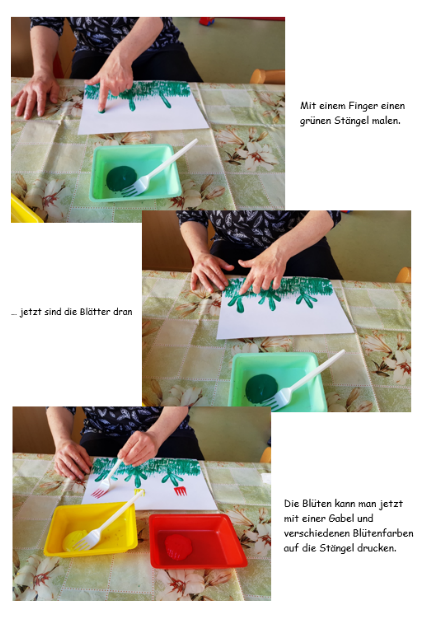 Mit einem Finger einen grünen Stängel malen.

... jetzt sind die Blätter dran

Die Blüten kann man jetzt mit einer Gabel und verschiedenen Blütenfarben auf die Stängel drucken.